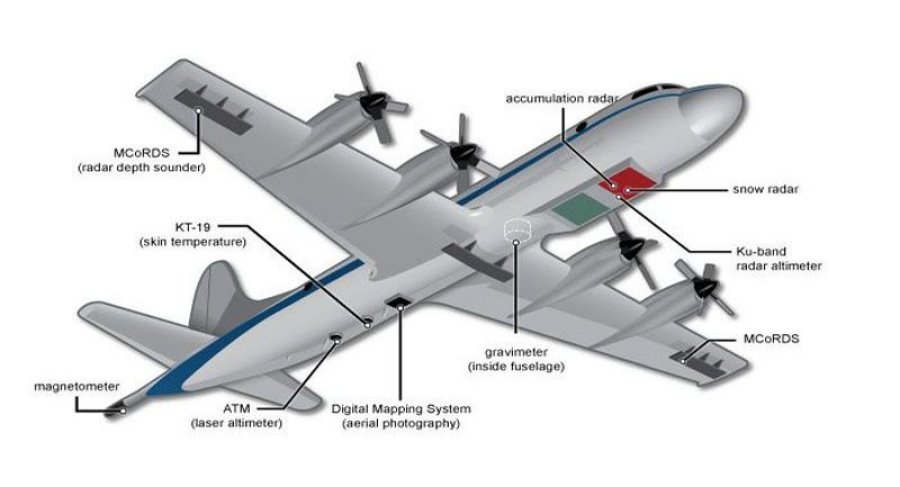 accumulation radar

MCoRDS
(radar depth sounder)

snow radar

KT-19
(skin temperature)

Ku-band
radar altimeter

gravimeter
(inside fuselage)

MCoRDS

magnetometer

ATM
(laser altimeter)

Digital Mapping System
(aerial photography)